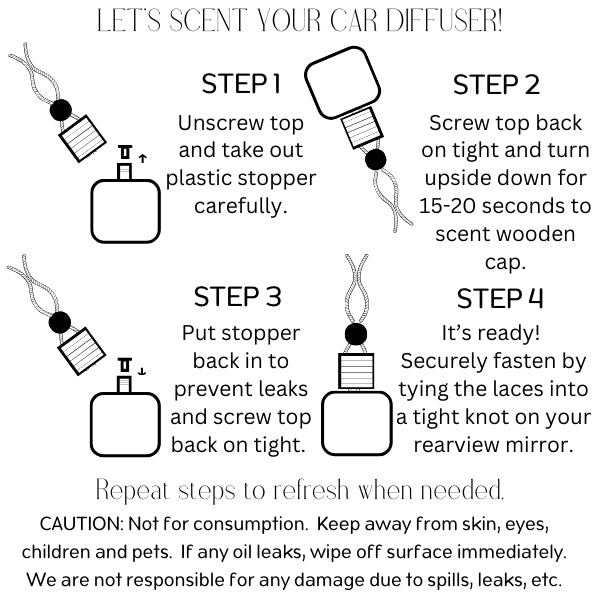 LET'S SCENT YOUR CAR DIFFUSER!

STEP 1
Unscrew top and take out plastic stopper carefully.

STEP 2
Screw top back on tight and turn upside down for 15-20 seconds to scent wooden cap.

STEP 3
Put stopper back in to prevent leaks and screw top back on tight.

STEP 4
It's ready! Securely fasten by tying the laces into a tight knot on your rearview mirror.

Repeat steps to refresh when needed.

CAUTION: Not for consumption. Keep away from skin, eyes, children and pets. If any oil leaks, wipe off surface immediately. We are not responsible for any damage due to spills, leaks, etc.